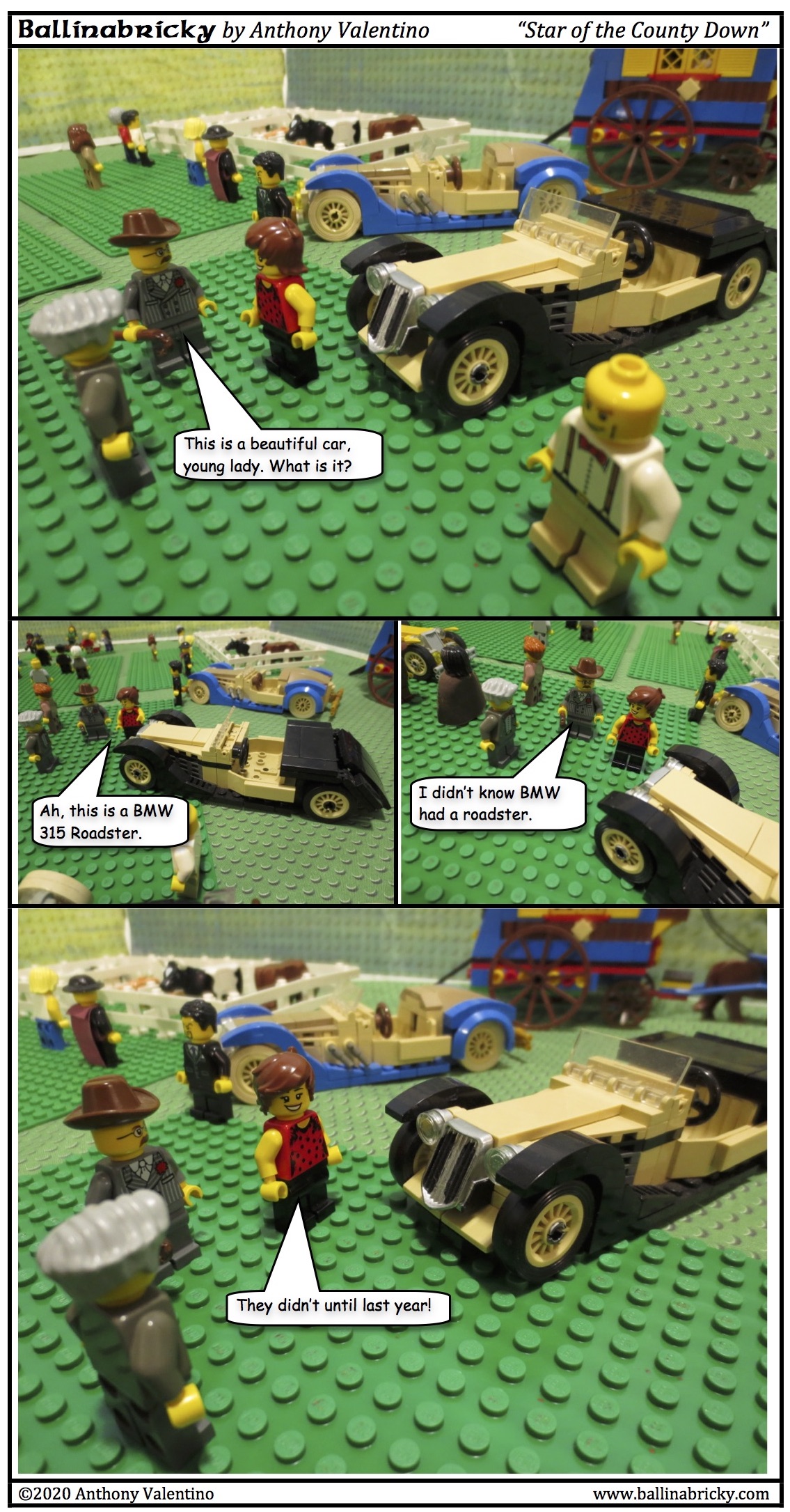 Ballinabricky by Anthony Valentino "Star of the County Down"

This is a beautiful car, young lady. What is it?

Ah, this is a BMW 315 Roadster.

I didn't know BMW had a roadster.

They didn't until last year!

©2020 Anthony Valentino www.ballinabricky.com