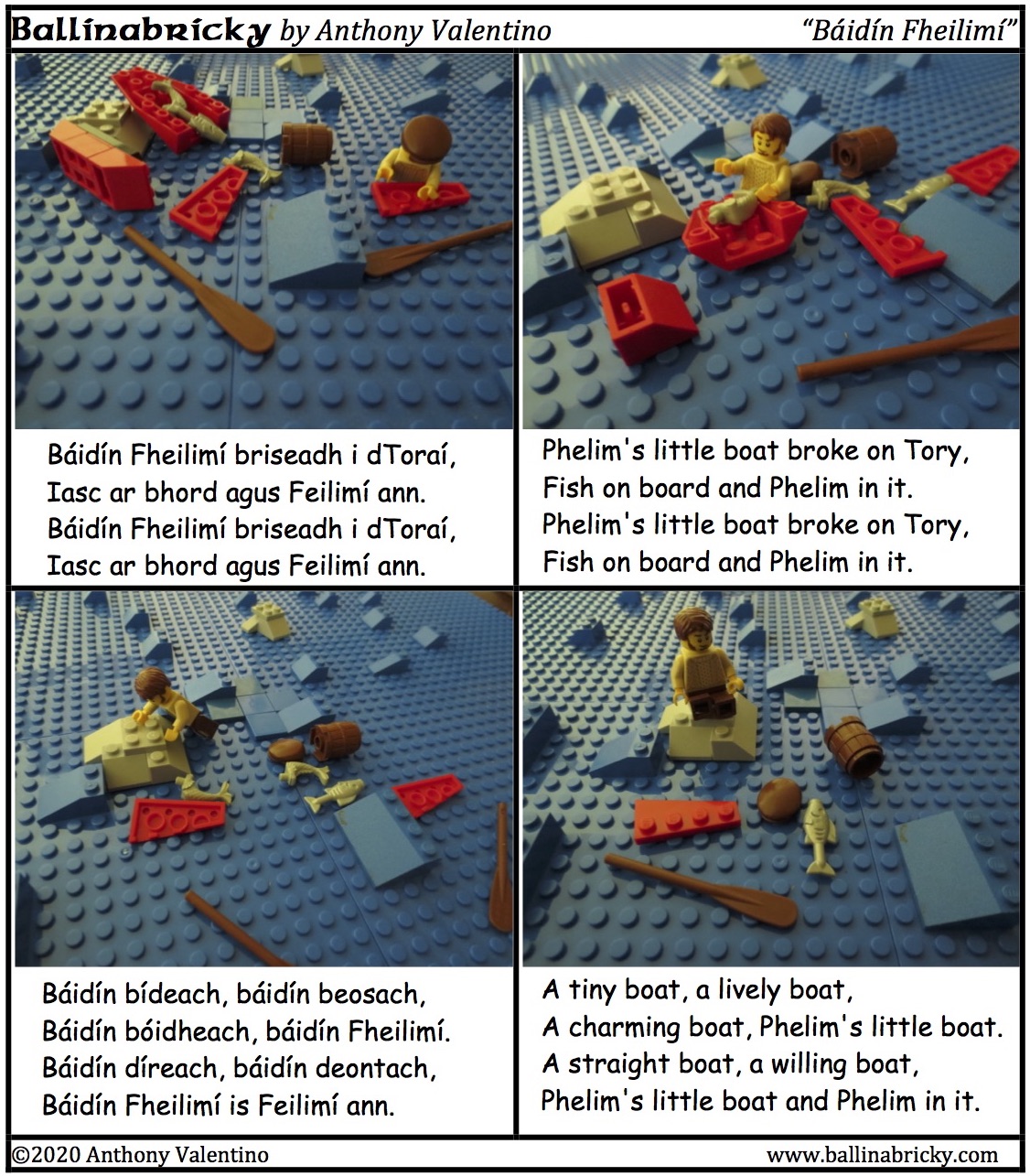 Ballinabricky by Anthony Valentino

"Báidín Fheilimí"

Báidín Fheilimí briseadh i dToraí,
Iasc ar bhord agus Feilimí ann.
Báidín Fheilimí briseadh i dToraí,
Iasc ar bhord agus Feilimí ann.

Phelim's little boat broke on Tory,
Fish on board and Phelim in it.
Phelim's little boat broke on Tory,
Fish on board and Phelim in it.

Báidín bídeach, báidín beosach,
Báidín bóidheach, báidín Fheilimí.
Báidín díreach, báidín deontach,
Báidín Fheilimí is Feilimí ann.

A tiny boat, a lively boat,
A charming boat, Phelim's little boat.
A straight boat, a willing boat,
Phelim's little boat and Phelim in it.

©2020 Anthony Valentino

www.ballinabricky.com