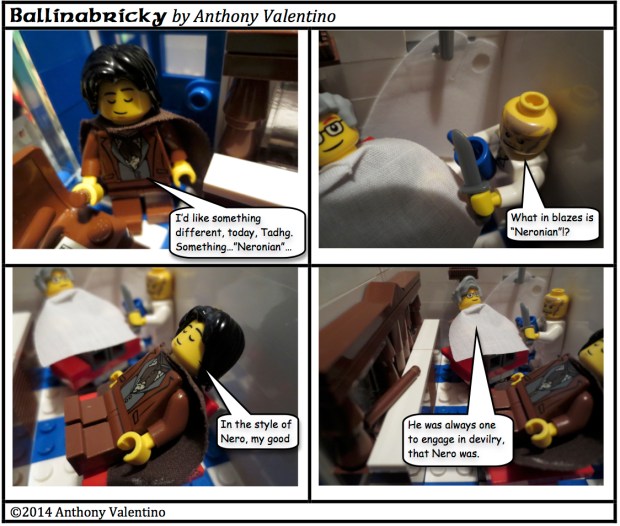 Ballinabricky by Anthony Valentino

I'd like something different, today, Tadhg. Something..."Neronian"...

What in blazes is "Neronian"!?

In the style of Nero, my good

He was always one to engage in devilry, that Nero was.

©2014 Anthony Valentino